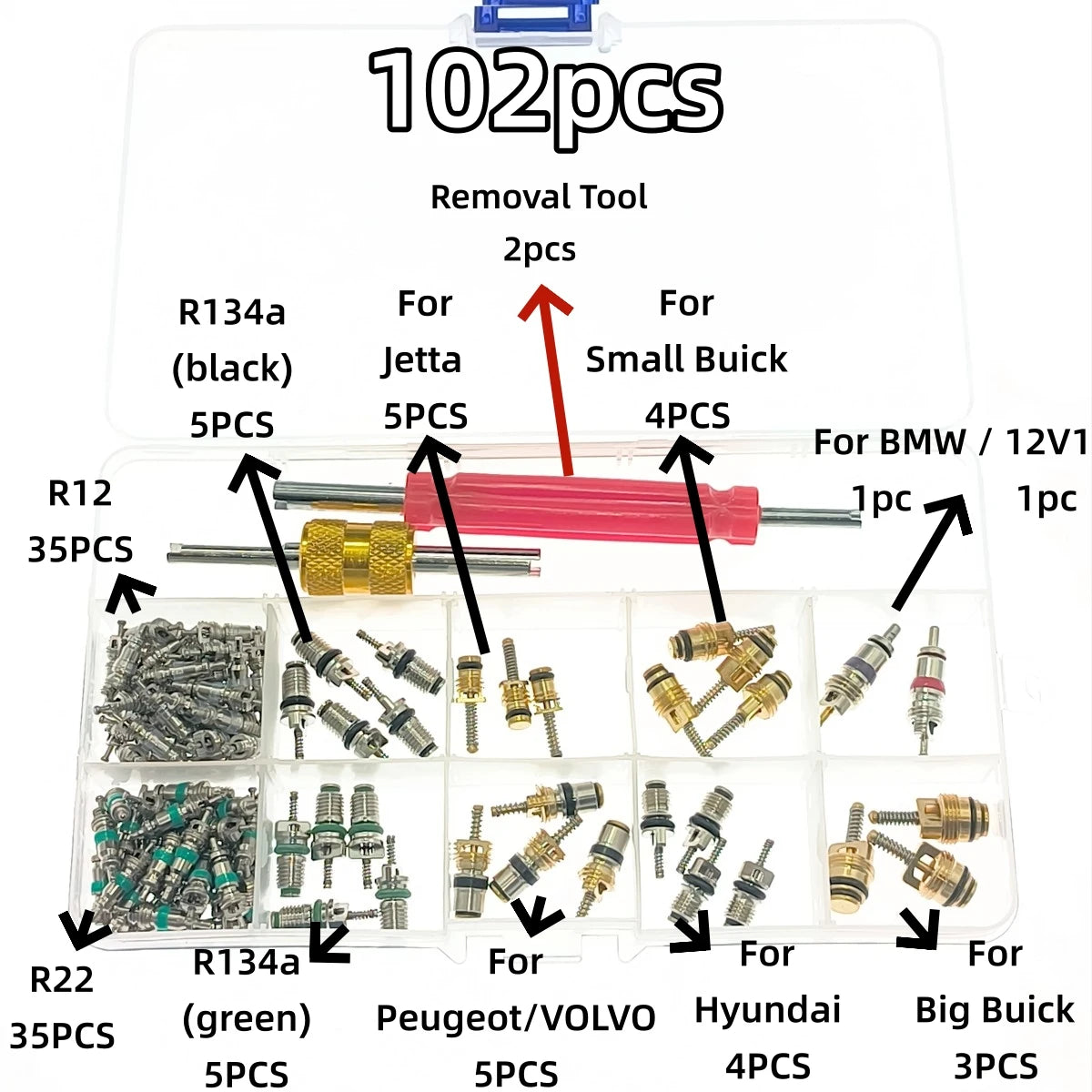 102pcs

Removal Tool
2pcs

R134a
(black)
5PCS

For
Jetta
5PCS

For
Small Buick
4PCS

For BMW / 12V1
1pc 1pc

R12
35PCS

R22
35PCS

R134a
(green)
5PCS

For
Peugeot/VOLVO
5PCS

For
Hyundai
4PCS

For
Big Buick
3PCS