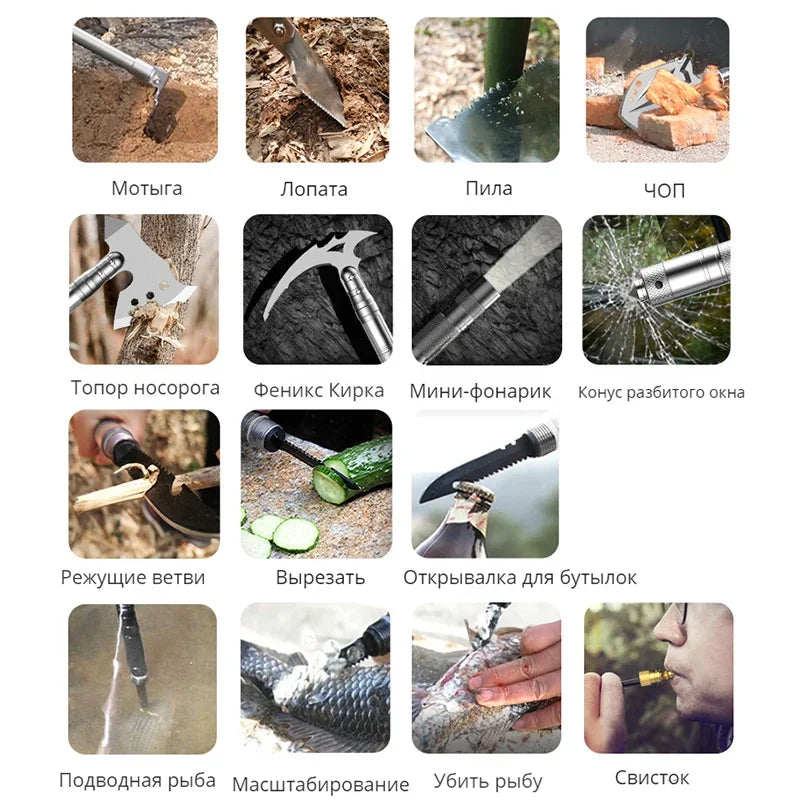 Мотыга
Лопата
Пила
ЧОП

Топор носорога
Феникс Кирка
Мини-фонарик
Конус разбитого окна

Режущие ветви
Вырезать
Открывалка для бутылок

Подводная рыба
Масштабирование
Убить рыбу
Свисток