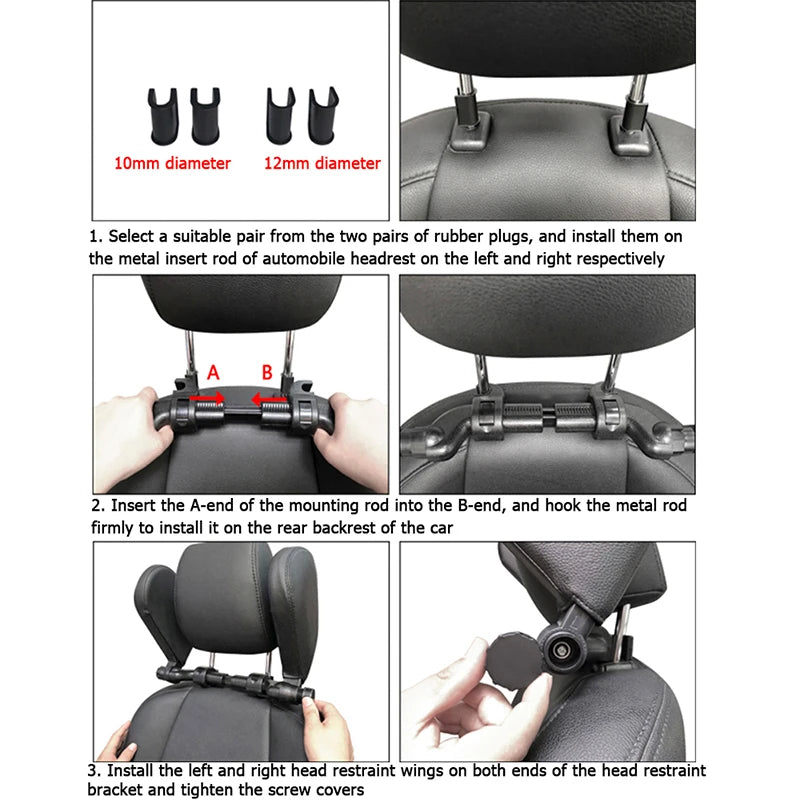 10mm diameter

12mm diameter

1. Select a suitable pair from the two pairs of rubber plugs, and install them on the metal insert rod of automobile headrest on the left and right respectively

A

B

2. Insert the A-end of the mounting rod into the B-end, and hook the metal rod firmly to install it on the rear backrest of the car

3. Install the left and right head restraint wings on both ends of the head restraint bracket and tighten the screw covers